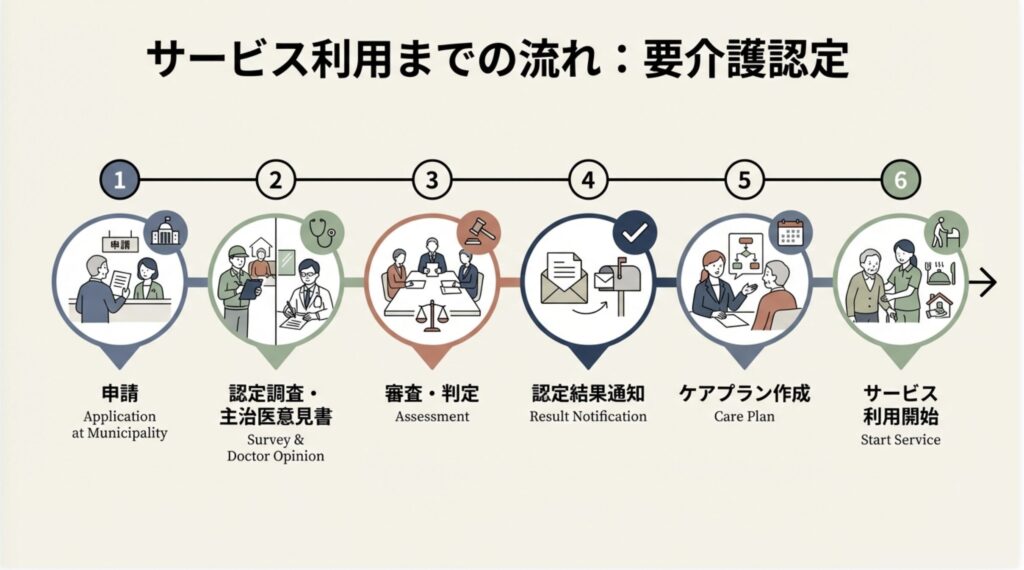 サービス利用までの流れ：要介護認定

1

申請

申請
Application at Municipality

2

認定調査・主治医意見書
Survey & Doctor Opinion

3

審査・判定
Assessment

4

認定結果通知
Result Notification

5

ケアプラン作成
Care Plan

6

サービス利用開始
Start Service